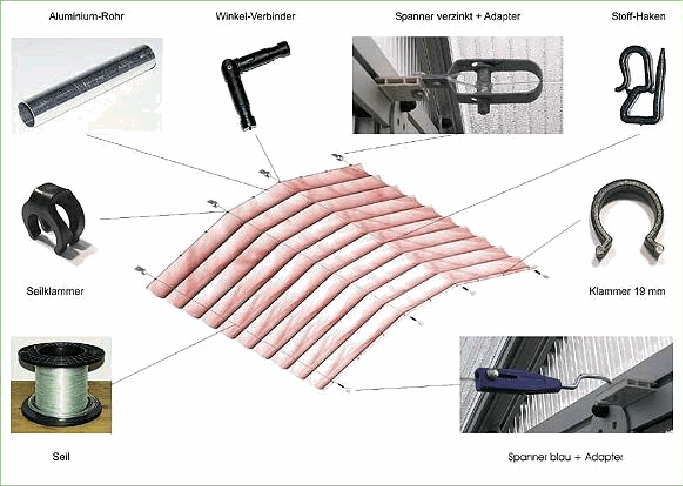 Aluminium-Rohr

Winkel-Verbinder

Spanner verzinkt + Adapter

Stoff-Haken

Seilklammer

Klammer 19 mm

Seil

Spanner blau + Adapter